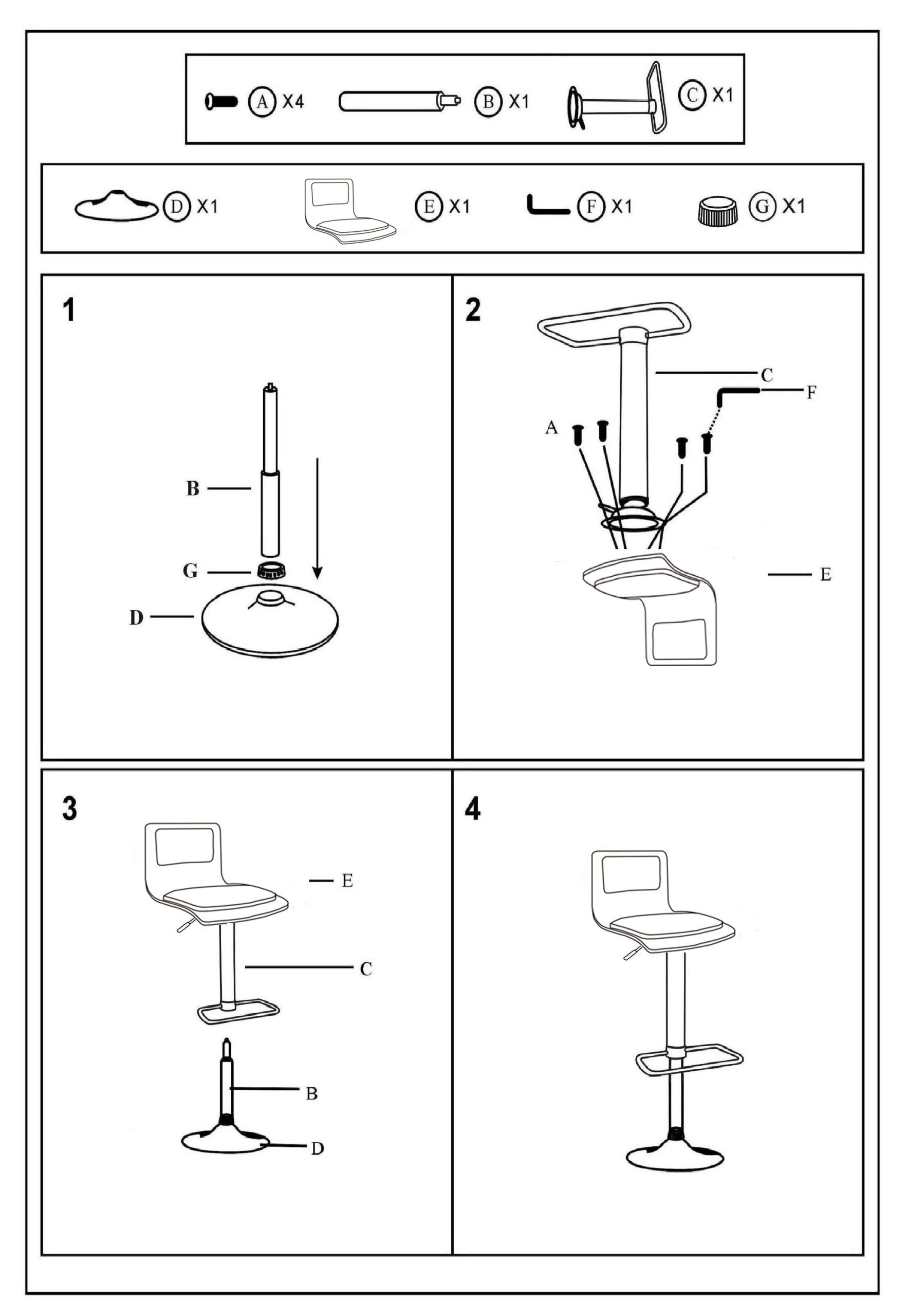 A X4 B X1 C X1

D X1 E X1 F X1 G X1

1

B

G

D

2

C

F

A

E

3

E

C

B

D

4